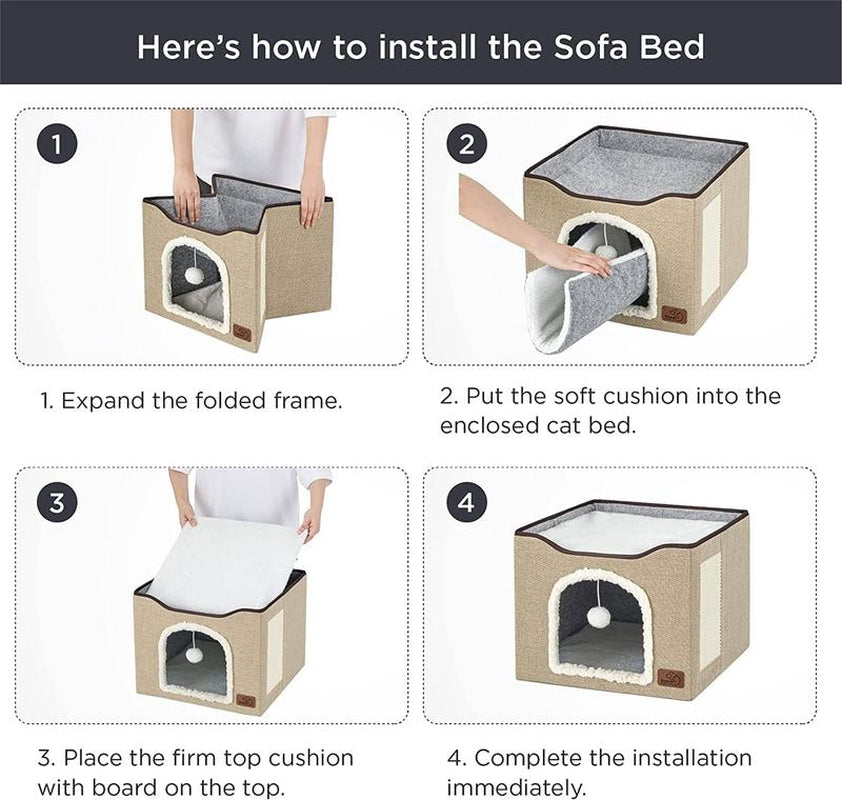 Here's how to install the Sofa Bed

1

1. Expand the folded frame.

2

2. Put the soft cushion into the enclosed cat bed.

3

3. Place the firm top cushion with board on the top.

4

4. Complete the installation immediately.