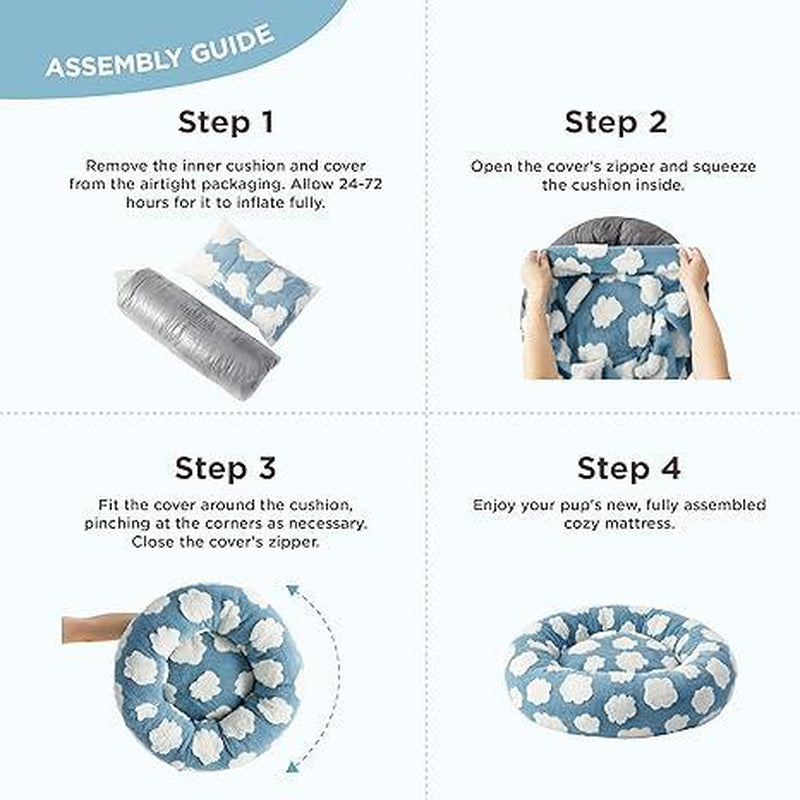 ASSEMBLY GUIDE

Step 1

Remove the inner cushion and cover from the airtight packaging. Allow 24-72 hours for it to inflate fully.

Step 2

Open the cover's zipper and squeeze the cushion inside.

Step 3

Fit the cover around the cushion, pinching at the corners as necessary. Close the cover's zipper.

Step 4

Enjoy your pup's new, fully assembled cozy mattress.